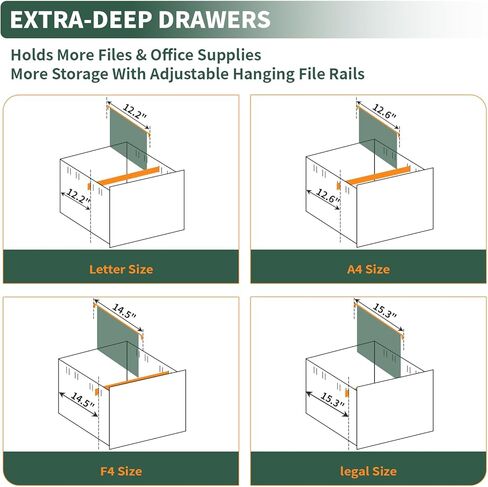 EXTRA-DEEP DRAWERS

Holds More Files & Office Supplies
More Storage With Adjustable Hanging File Rails

12.2"
12.2"
Letter Size

12.6"
12.6"
A4 Size

14.5"
14.5"
F4 Size

15.3"
15.3"
legal Size