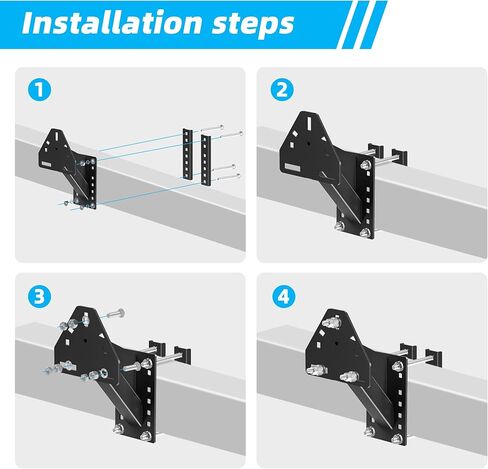 Installation steps

1

2

3

4