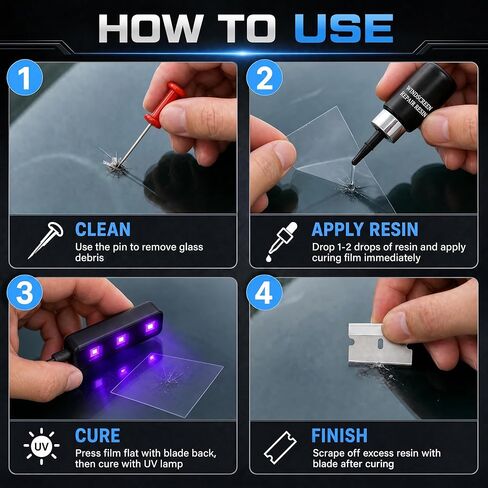 HOW TO USE

1

CLEAN
Use the pin to remove glass debris

2

WINDSCREEN REPAIR RESIN

APPLY RESIN
Drop 1-2 drops of resin and apply curing film immediately

3

UV

CURE
Press film flat with blade back, then cure with UV lamp

4

FINISH
Scrape off excess resin with blade after curing