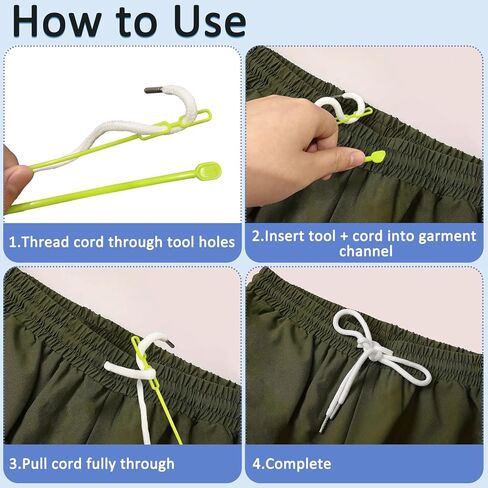 How to Use

1.Thread cord through tool holes

2.Insert tool + cord into garment channel

3.Pull cord fully through

4.Complete