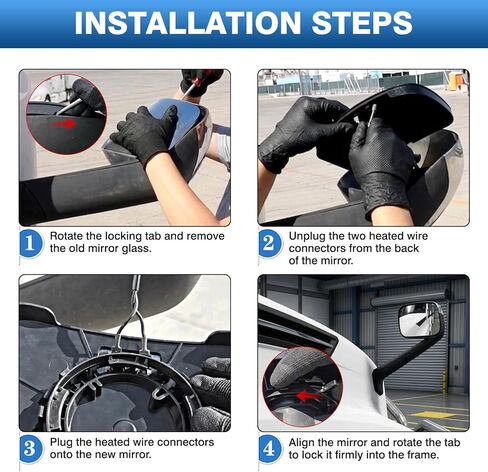 INSTALLATION STEPS

1 Rotate the locking tab and remove the old mirror glass.

2 Unplug the two heated wire connectors from the back of the mirror.

3 Plug the heated wire connectors onto the new mirror.

4 Align the mirror and rotate the tab to lock it firmly into the frame.