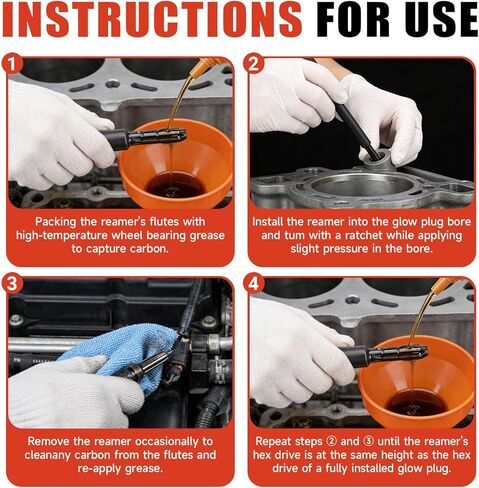 INSTRUCTIONS FOR USE

1

Packing the reamer's flutes with high-temperature wheel bearing grease to capture carbon.

2

Install the reamer into the glow plug bore and tum with a ratchet while applying slight pressure in the bore.

3

Remove the reamer occasionally to cleanany carbon from the flutes and re-apply grease.

4

Repeat steps ② and ③ until the reamer's hex drive is at the same height as the hex drive of a fully installed glow plug.