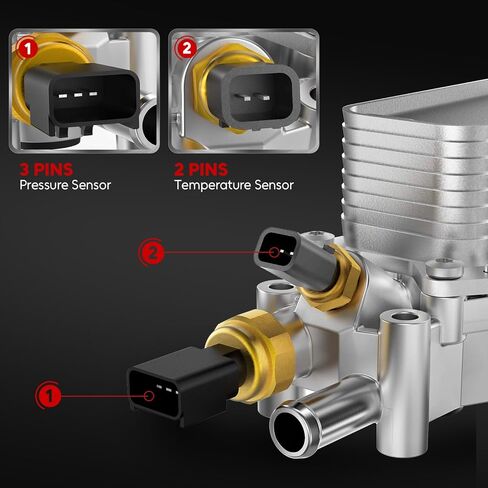 1

2

3 PINS
Pressure Sensor

2 PINS
Temperature Sensor

2

1