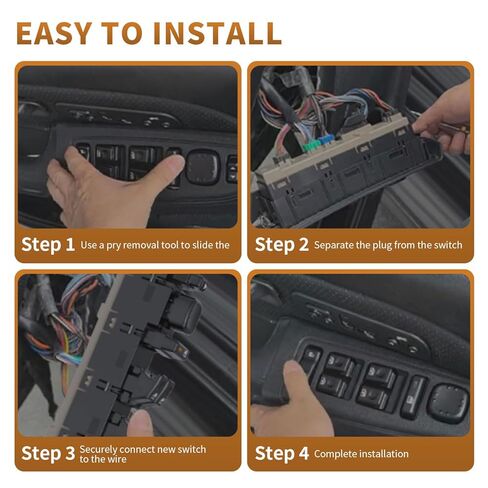 EASY TO INSTALL

Step 1 Use a pry removal tool to slide the

Step 2 Separate the plug from the switch

Step 3 Securely connect new switch to the wire

Step 4 Complete installation