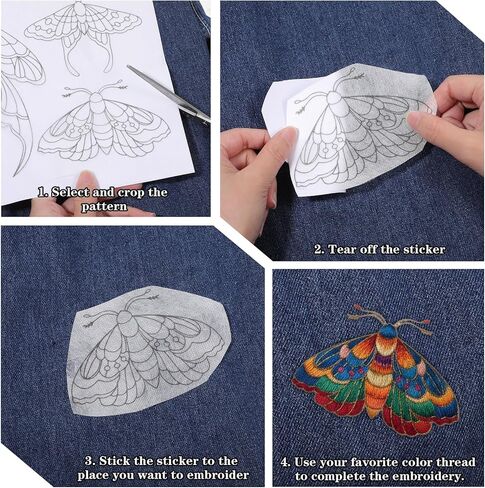 1. Select and crop the pattern

2. Tear off the sticker

3. Stick the sticker to the place you want to embroider

4. Use your favorite color thread to complete the embroidery.