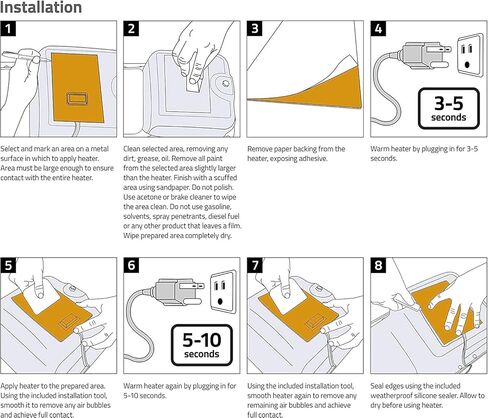 Installation

1

Select and mark an area on a metal surface in which to apply heater. Area must be large enough to ensure contact with the entire heater.

2

Clean selected area, removing any dirt, grease, oil. Remove all paint from the selected area slightly larger than the heater. Finish with a scuffed area using sandpaper. Do not polish. Use acetone or brake cleaner to wipe the area clean. Do not use gasoline, solvents, spray penetrants, diesel fuel or any other product that leaves a film. Wipe prepared area completely dry.

3

Remove paper backing from the heater, exposing adhesive.

4

3-5 seconds

Warm heater by plugging in for 3-5 seconds.

5

Apply heater to the prepared area. Using the included installation tool, smooth it to remove any air bubbles and achieve full contact.

6

5-10 seconds

Warm heater again by plugging in for 5-10 seconds.

7

Using the included installation tool, smooth heater again to remove any remaining air bubbles and achieve full contact.

8

Seal edges using the included weatherproof silicone sealer. Allow to dry before using heater.