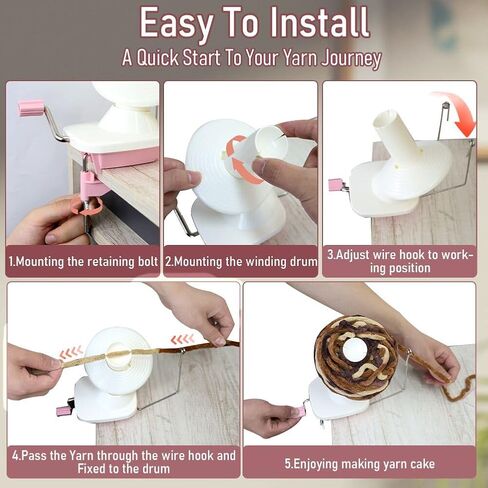 Easy To Install

A Quick Start To Your Yarn Journey

1.Mounting the retaining bolt

2.Mounting the winding drum

3.Adjust wire hook to working position

4.Pass the Yarn through the wire hook and Fixed to the drum

5.Enjoying making yarn cake