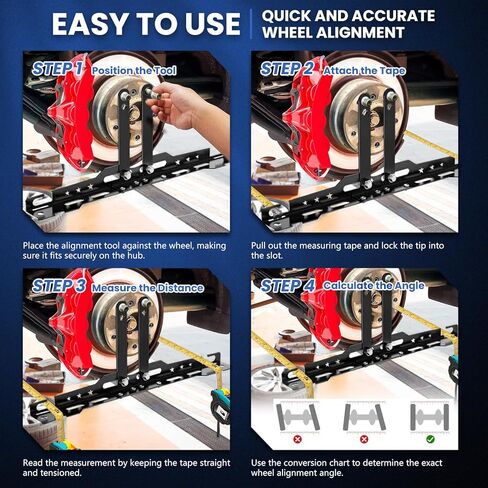 EASY TO USE

QUICK AND ACCURATE WHEEL ALIGNMENT

STEP 1 Position the Tool

Place the alignment tool against the wheel, making sure it fits securely on the hub.

STEP 2 Attach the Tape

Pull out the measuring tape and lock the tip into the slot.

STEP 3 Measure the Distance

Read the measurement by keeping the tape straight and tensioned.

STEP 4 Calculate the Angle

Use the conversion chart to determine the exact wheel alignment angle.