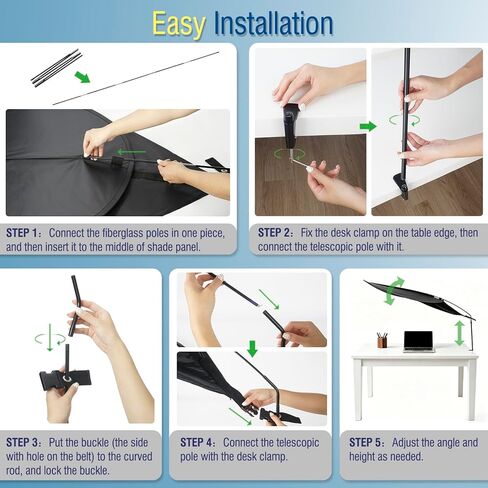 Easy Installation

STEP 1: Connect the fiberglass poles in one piece, and then insert it to the middle of shade panel.

STEP 2: Fix the desk clamp on the table edge, then connect the telescopic pole with it.

STEP 3: Put the buckle (the side with hole on the belt) to the curved rod, and lock the buckle.

STEP 4: Connect the telescopic pole with the desk clamp.

STEP 5: Adjust the angle and height as needed.