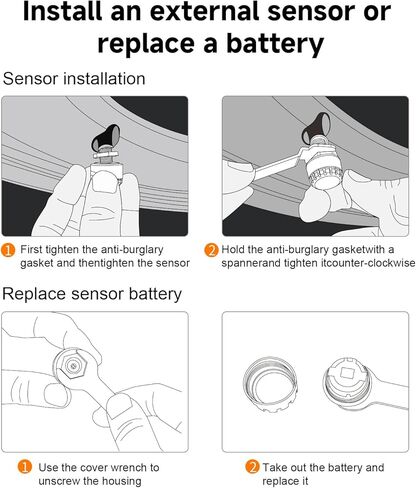 Install an external sensor or replace a battery

Sensor installation

1 First tighten the anti-burglary gasket and thentighten the sensor

2 Hold the anti-burglary gasketwith a spannerand tighten itcounter-clockwise

Replace sensor battery

1 Use the cover wrench to unscrew the housing

2 Take out the battery and replace it