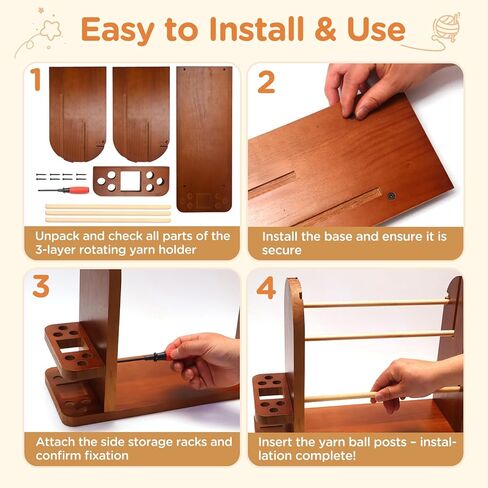 Easy to Install & Use

1

Unpack and check all parts of the 3-layer rotating yarn holder

2

Install the base and ensure it is secure

3

Attach the side storage racks and confirm fixation

4

Insert the yarn ball posts – installation complete!