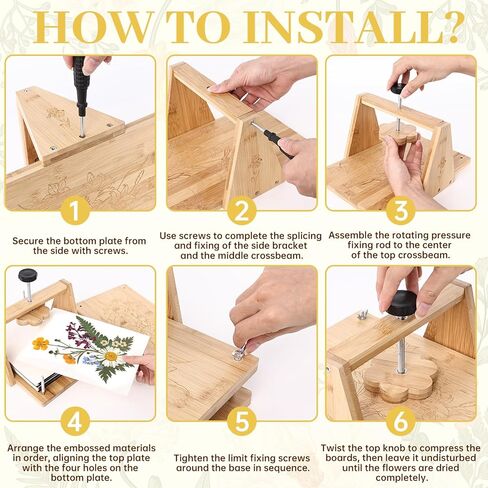 HOW TO INSTALL?

1

Secure the bottom plate from the side with screws.

2

Use screws to complete the splicing and fixing of the side bracket and the middle crossbeam.

3

Assemble the rotating pressure fixing rod to the center of the top crossbeam.

4

Arrange the embossed materials in order, aligning the top plate with the four holes on the bottom plate.

5

Tighten the limit fixing screws around the base in sequence.

6

Twist the top knob to compress the boards, then leave it undisturbed until the flowers are dried completely.