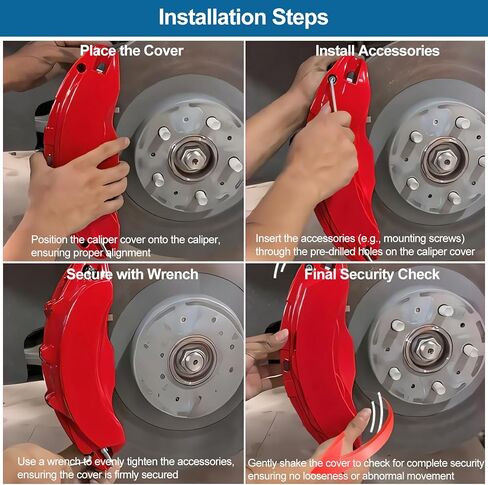 Installation Steps

Place the Cover

Position the caliper cover onto the caliper, ensuring proper alignment

Install Accessories

Insert the accessories (e.g., mounting screws) through the pre-drilled holes on the caliper cover

Secure with Wrench

Use a wrench to evenly tighten the accessories, ensuring the cover is firmly secured

Final Security Check

Gently shake the cover to check for complete security ensuring no looseness or abnormal movement