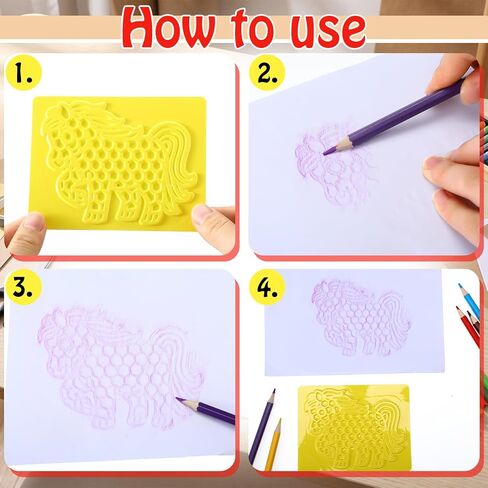 How to use

1.

2.

3.

4.