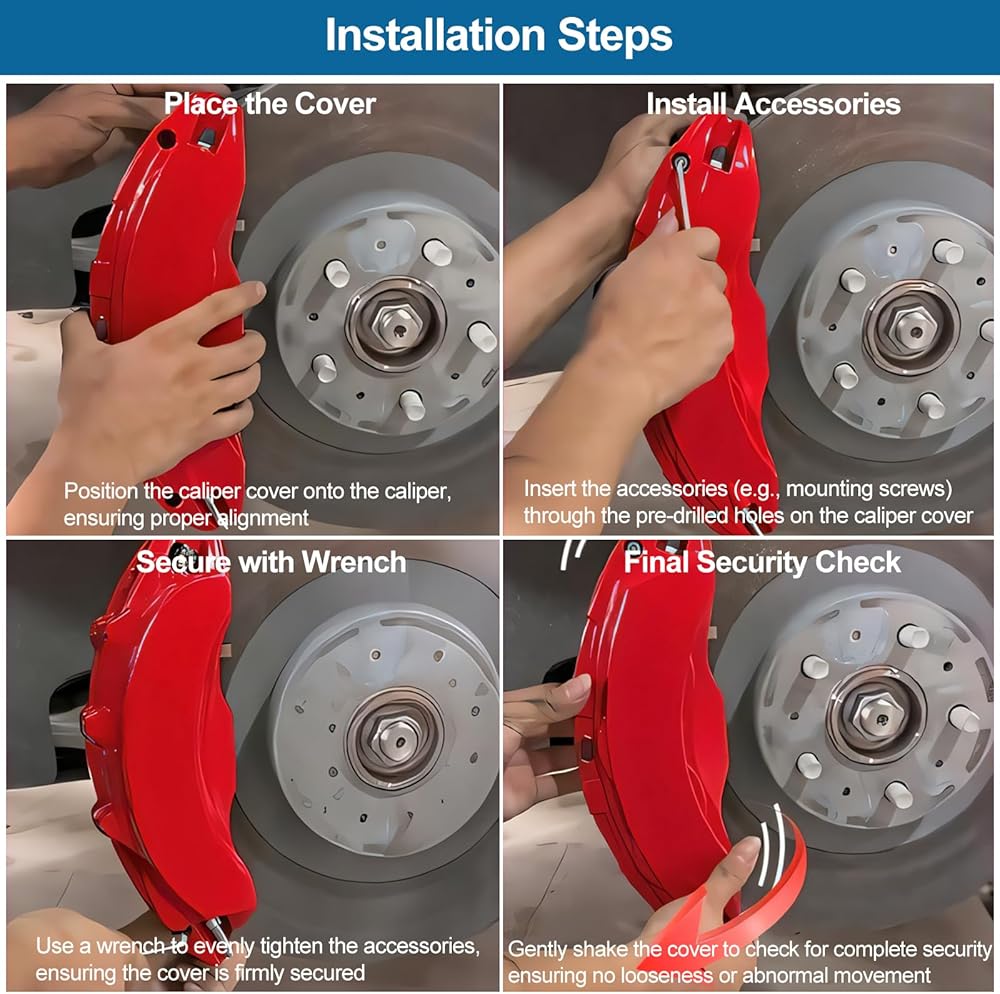 Installation Steps

Place the Cover

Position the caliper cover onto the caliper, ensuring proper alignment

Install Accessories

Insert the accessories (e.g., mounting screws) through the pre-drilled holes on the caliper cover

Secure with Wrench

Use a wrench to evenly tighten the accessories, ensuring the cover is firmly secured

Final Security Check

Gently shake the cover to check for complete security ensuring no looseness or abnormal movement