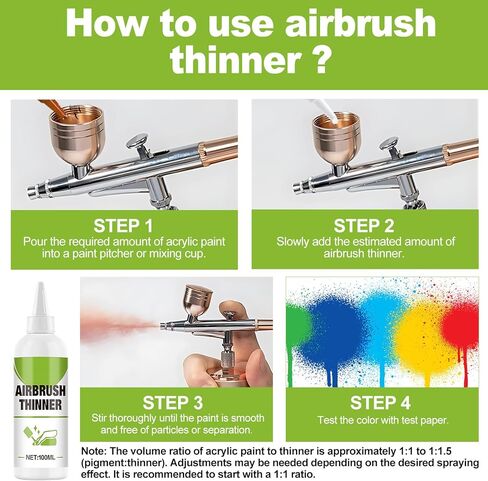 How to use airbrush thinner ?

STEP 1
Pour the required amount of acrylic paint into a paint pitcher or mixing cup.

STEP 2
Slowly add the estimated amount of airbrush thinner.

AIRBRUSH THINNER
NET:100ML

STEP 3
Stir thoroughly until the paint is smooth and free of particles or separation.

STEP 4
Test the color with test paper.

Note: The volume ratio of acrylic paint to thinner is approximately 1:1 to 1:1.5 (pigment:thinner). Adjustments may be needed depending on the desired spraying effect. It is recommended to start with a 1:1 ratio.