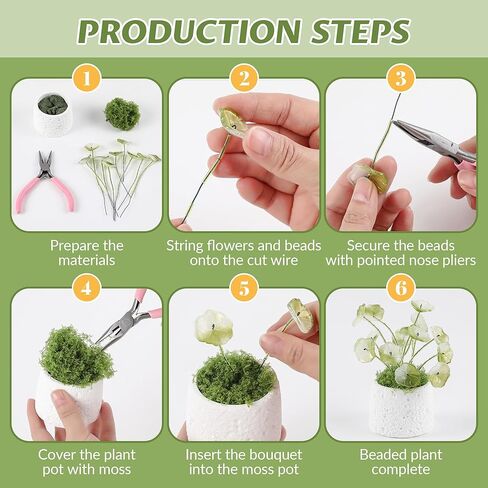 PRODUCTION STEPS

1

Prepare the materials

2

String flowers and beads onto the cut wire

3

Secure the beads with pointed nose pliers

4

Cover the plant pot with moss

5

Insert the bouquet into the moss pot

6

Beaded plant complete