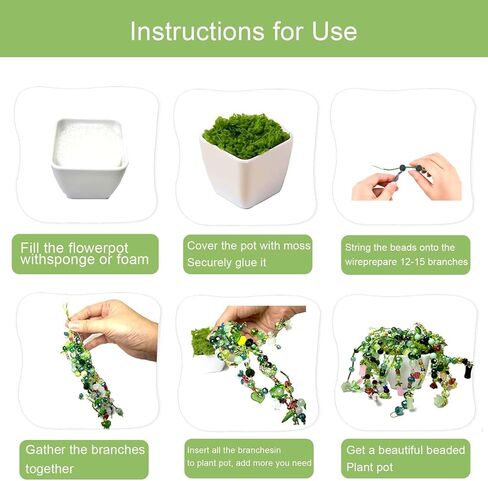 Instructions for Use

Fill the flowerpot withsponge or foam

Cover the pot with moss Securely glue it

String the beads onto the wireprepare 12-15 branches

Gather the branches together

Insert all the branchesin to plant pot, add more you need

Get a beautiful beaded Plant pot