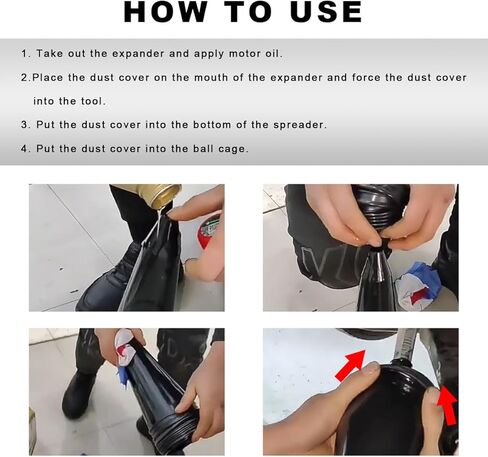 HOW TO USE

1. Take out the expander and apply motor oil.

2.Place the dust cover on the mouth of the expander and force the dust cover into the tool.

3. Put the dust cover into the bottom of the spreader.

4. Put the dust cover into the ball cage.