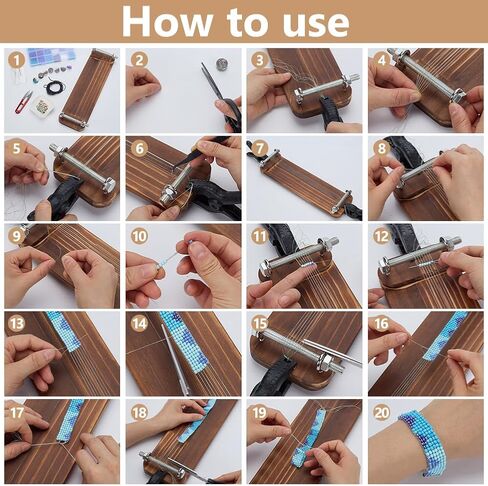 How to use

1

2

3

4

5

6

7

8

9

10

11

12

13

14

15

16

17

18

19

20