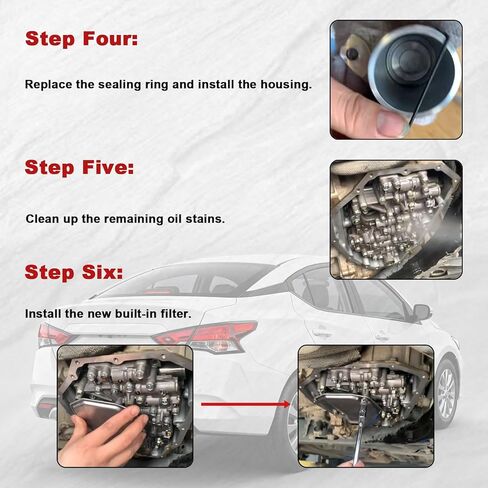 Step Four:

Replace the sealing ring and install the housing.

Step Five:

Clean up the remaining oil stains.

Step Six:

Install the new built-in filter.