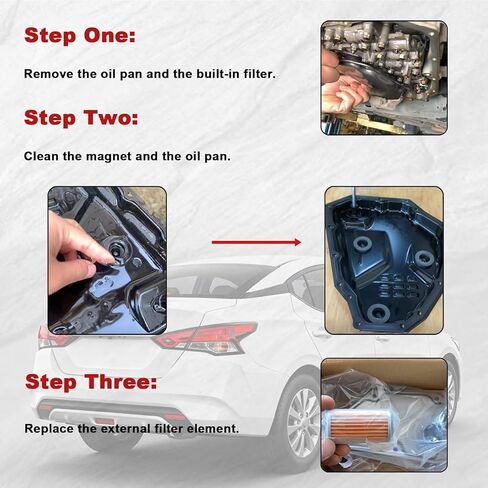 Step One:

Remove the oil pan and the built-in filter.

Step Two:

Clean the magnet and the oil pan.

Step Three:

Replace the external filter element.