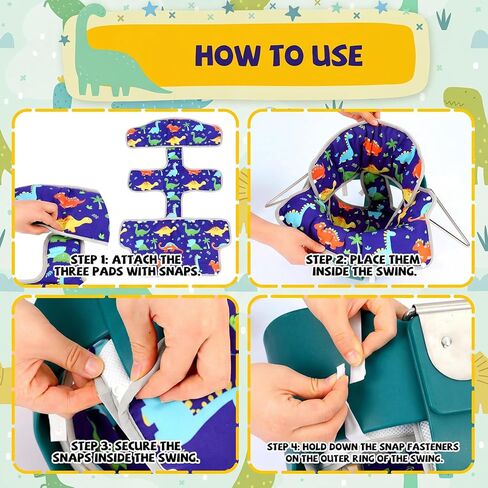 HOW TO USE

STEP 1: ATTACH THE THREE PADS WITH SNAPS.

STEP 2: PLACE THEM INSIDE THE SWING.

STEP 3: SECURE THE SNAPS INSIDE THE SWING.

STEP 4: HOLD DOWN THE SNAP FASTENERS ON THE OUTER RING OF THE SWING.