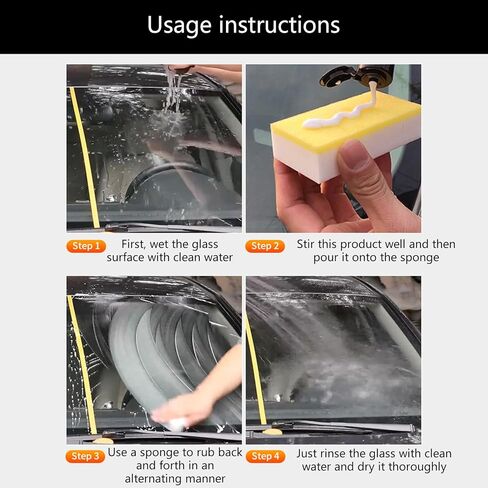 Usage instructions

Step 1 First, wet the glass surface with clean water

Step 2 Stir this product well and then pour it onto the sponge

Step 3 Use a sponge to rub back and forth in an alternating manner

Step 4 Just rinse the glass with clean water and dry it thoroughly