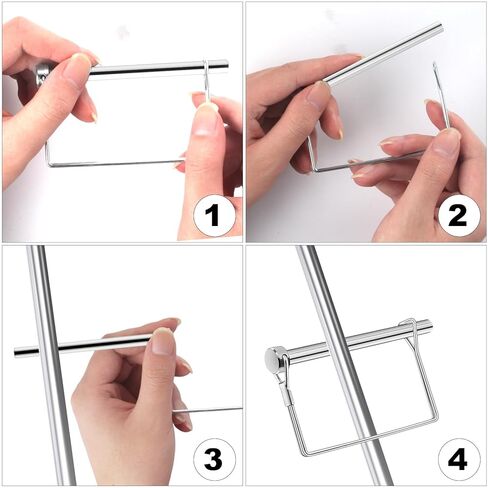 1
2
3
4