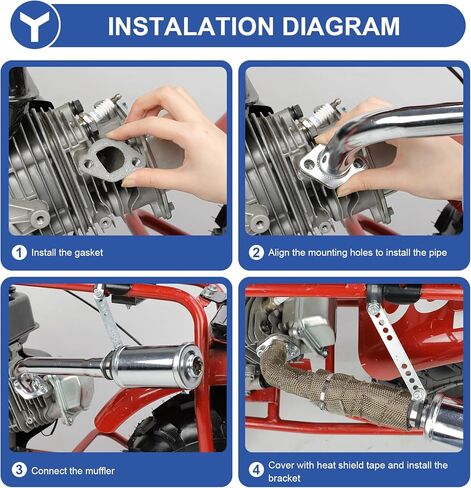 INSTALATION DIAGRAM

1 Install the gasket

2 Align the mounting holes to install the pipe

3 Connect the muffler

4 Cover with heat shield tape and install the bracket