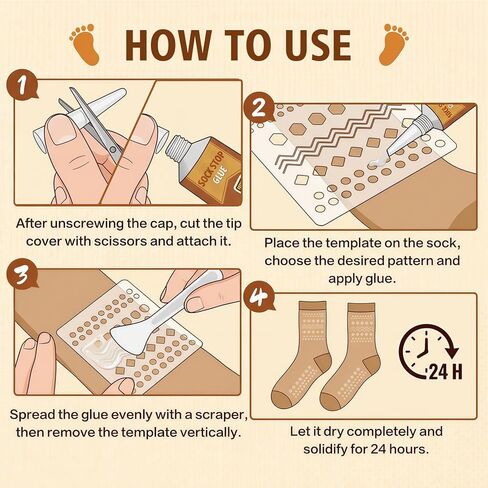 HOW TO USE

1

SOCK STOP GLUE

After unscrewing the cap, cut the tip cover with scissors and attach it.

2

Place the template on the sock, choose the desired pattern and apply glue.

3

Spread the glue evenly with a scraper, then remove the template vertically.

4

24 H

Let it dry completely and solidify for 24 hours.