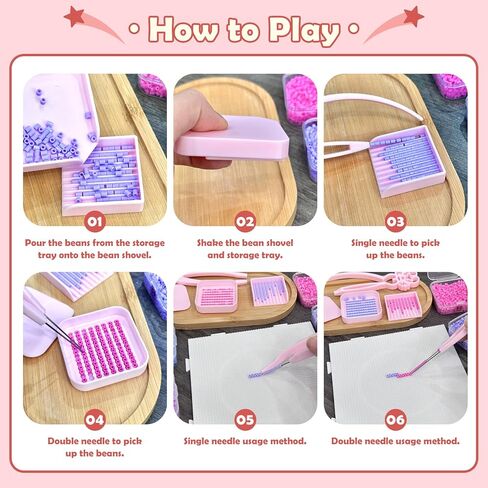 • How to Play •

01

Pour the beans from the storage tray onto the bean shovel.

02

Shake the bean shovel and storage tray.

03

Single needle to pick up the beans.

04

Double needle to pick up the beans.

05

Single needle usage method.

06

Double needle usage method.