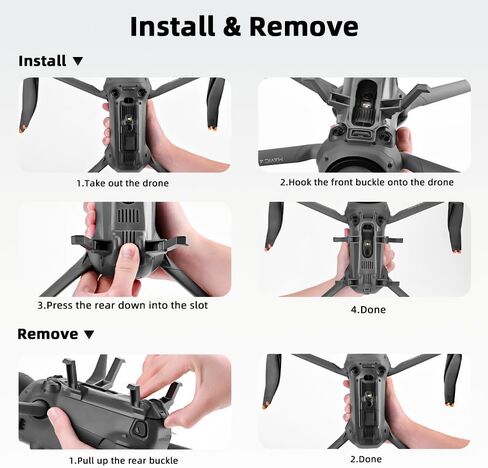 Install & Remove

Install ▼

1.Take out the drone

2.Hook the front buckle onto the drone

3.Press the rear down into the slot

4.Done

Remove ▼

1.Pull up the rear buckle

2.Done