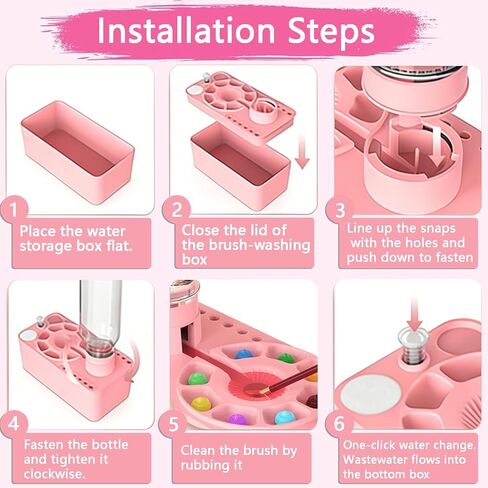 Installation Steps

1
Place the water storage box flat.

2
Close the lid of the brush-washing box

3
Line up the snaps with the holes and push down to fasten

4
Fasten the bottle and tighten it clockwise.

5
Clean the brush by rubbing it

6
One-click water change. Wastewater flows into the bottom box