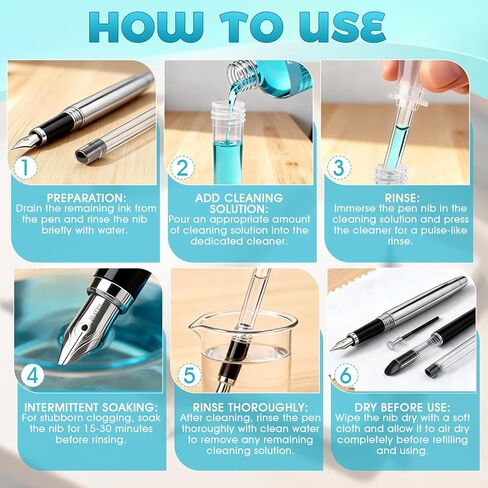 HOW TO USE

1

PREPARATION:
Drain the remaining ink from the pen and rinse the nib briefly with water.

2

ADD CLEANING SOLUTION:
Pour an appropriate amount of cleaning solution into the dedicated cleaner.

3

RINSE:
Immerse the pen nib in the cleaning solution and press the cleaner for a pulse-like rinse.

4

INTERMITTENT SOAKING:
For stubborn clogging, soak the nib for 15-30 minutes before rinsing.

5

RINSE THOROUGHLY:
After cleaning, rinse the pen thoroughly with clean water to remove any remaining cleaning solution.

6

DRY BEFORE USE:
Wipe the nib dry with a soft cloth and allow it to air dry completely before refilling and using.