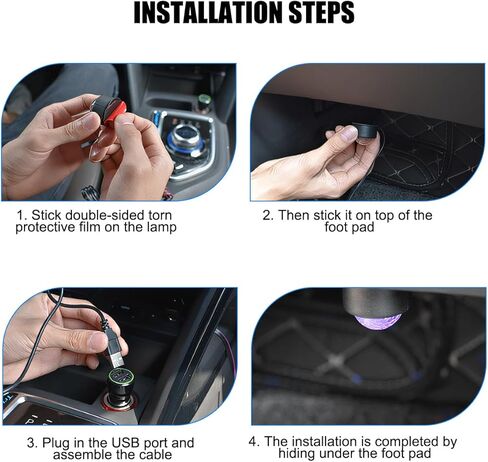 INSTALLATION STEPS

1. Stick double-sided torn protective film on the lamp

2. Then stick it on top of the foot pad

3. Plug in the USB port and assemble the cable

4. The installation is completed by hiding under the foot pad