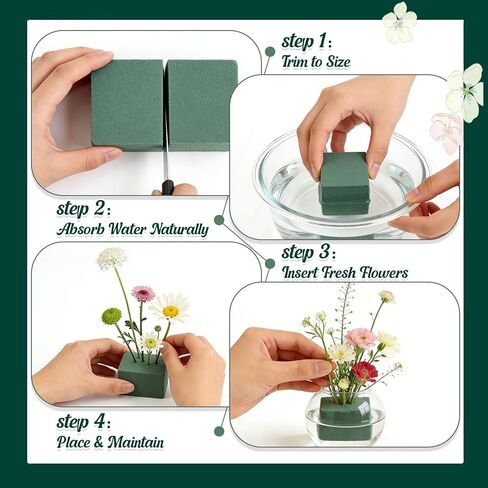 step 1:
Trim to Size

step 2:
Absorb Water Naturally

step 3:
Insert Fresh Flowers

step 4:
Place & Maintain