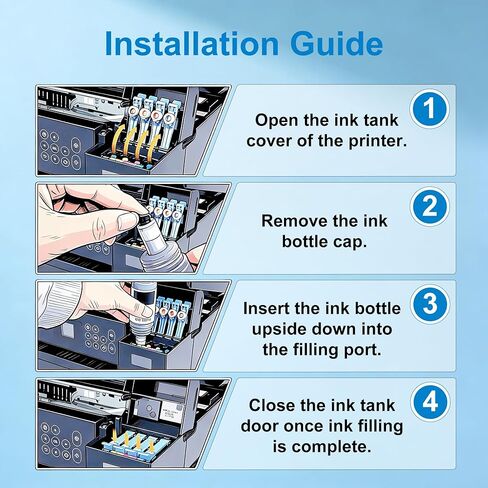 Installation Guide

1

Open the ink tank cover of the printer.

2

Remove the ink bottle cap.

3

Insert the ink bottle upside down into the filling port.

4

Close the ink tank door once ink filling is complete.