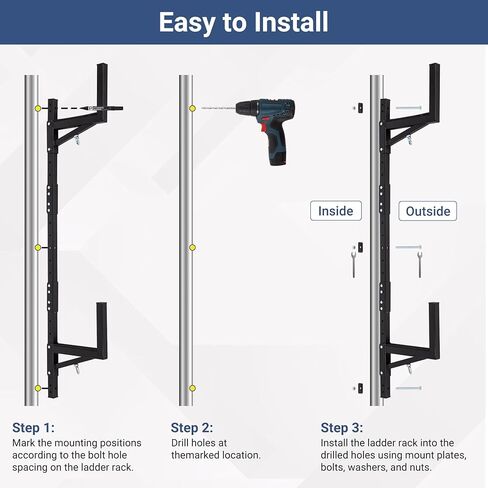 Easy to Install

Inside

Outside

Step 1:
Mark the mounting positions according to the bolt hole spacing on the ladder rack.

Step 2:
Drill holes at themarked location.

Step 3:
Install the ladder rack into the drilled holes using mount plates, bolts, washers, and nuts.