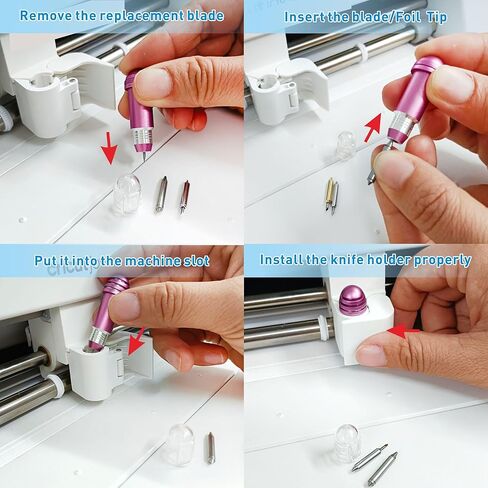 Remove the replacement blade

Insert the blade/Foil Tip

Put it into the machine slot

Install the knife holder properly