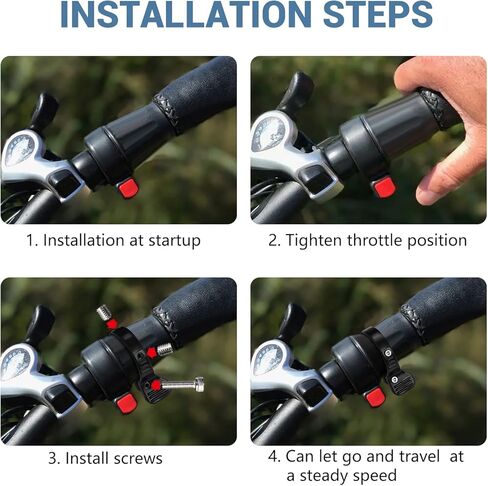 INSTALLATION STEPS

1. Installation at startup

2. Tighten throttle position

3. Install screws

4. Can let go and travel at a steady speed