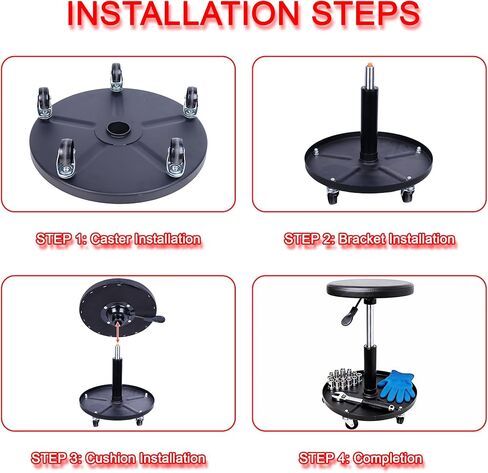 INSTALLATION STEPS

STEP 1: Caster Installation

STEP 2: Bracket Installation

STEP 3: Cushion Installation

STEP 4: Completion