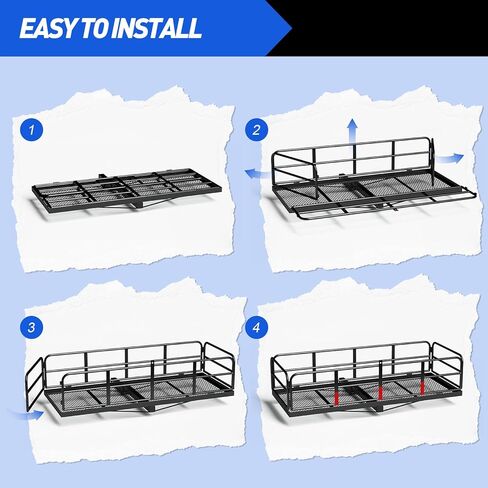 EASY TO INSTALL

1

2

3

4