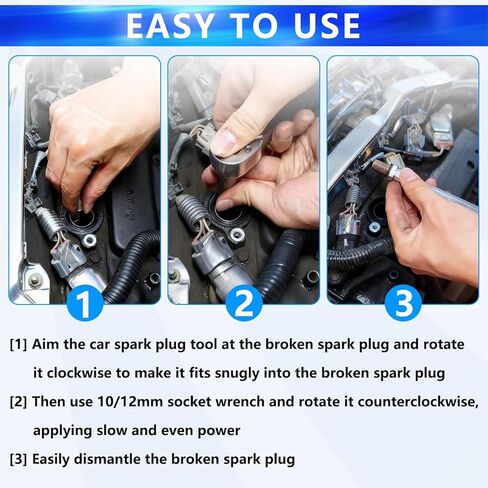 EASY TO USE

1

2

3

[1] Aim the car spark plug tool at the broken spark plug and rotate it clockwise to make it fits snugly into the broken spark plug

[2] Then use 10/12mm socket wrench and rotate it counterclockwise, applying slow and even power

[3] Easily dismantle the broken spark plug