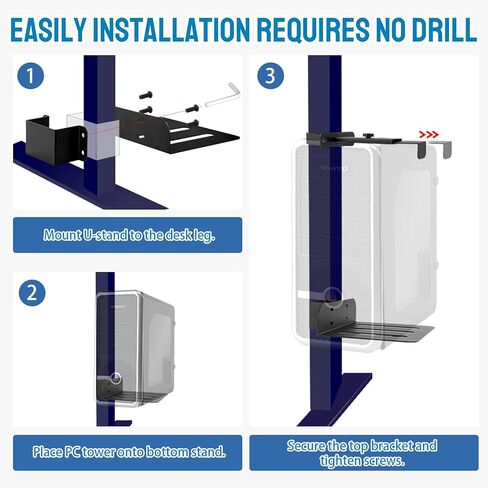 EASILY INSTALLATION REQUIRES NO DRILL

1

Mount U-stand to the desk leg.

2

Place PC tower onto bottom stand.

3

Secure the top bracket and tighten screws.