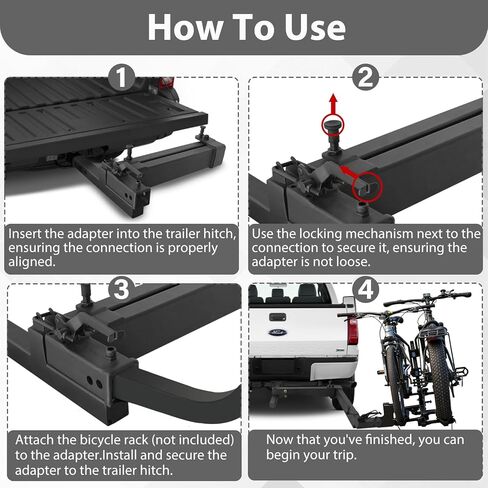 How To Use

1

Insert the adapter into the trailer hitch, ensuring the connection is properly aligned.

2

Use the locking mechanism next to the connection to secure it, ensuring the adapter is not loose.

3

Attach the bicycle rack (not included) to the adapter.Install and secure the adapter to the trailer hitch.

4

Now that you've finished, you can begin your trip.