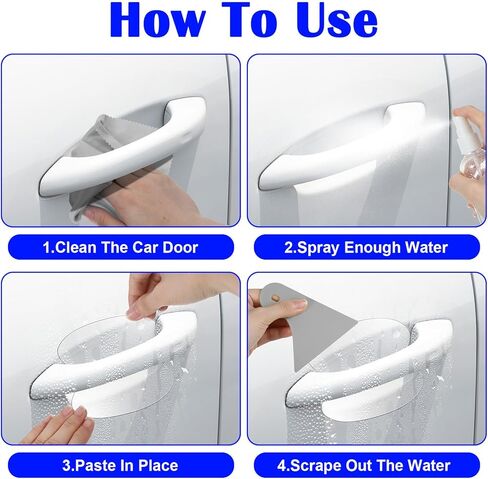 How To Use

1.Clean The Car Door

2.Spray Enough Water

3.Paste In Place

4.Scrape Out The Water