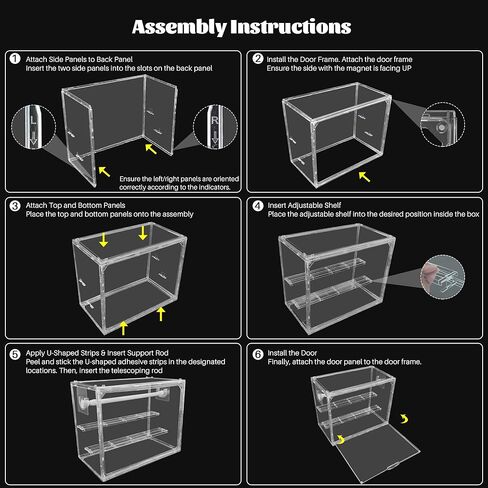 Assembly Instructions

1 Attach Side Panels to Back Panel
Insert the two side panels into the slots on the back panel

L

R

Ensure the left/right panels are oriented correctly according to the indicators.

2 Install the Door Frame. Attach the door frame
Ensure the side with the magnet is facing UP

3 Attach Top and Bottom Panels
Place the top and bottom panels onto the assembly

4 Insert Adjustable Shelf
Place the adjustable shelf into the desired position inside the box

5 Apply U-Shaped Strips & Insert Support Rod
Peel and stick the U-shaped adhesive strips in the designated locations. Then, insert the telescoping rod

6 Install the Door
Finally, attach the door panel to the door frame.