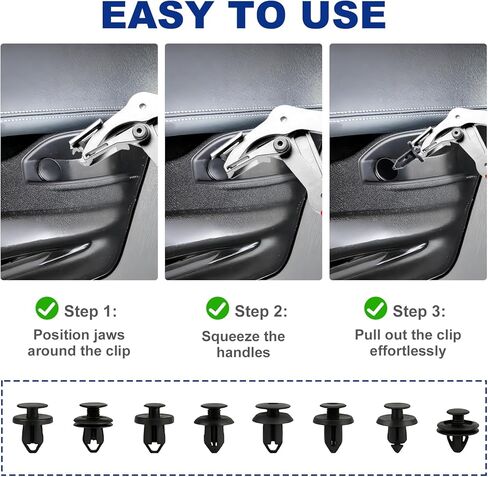 EASY TO USE

Step 1:
Position jaws around the clip

Step 2:
Squeeze the handles

Step 3:
Pull out the clip effortlessly