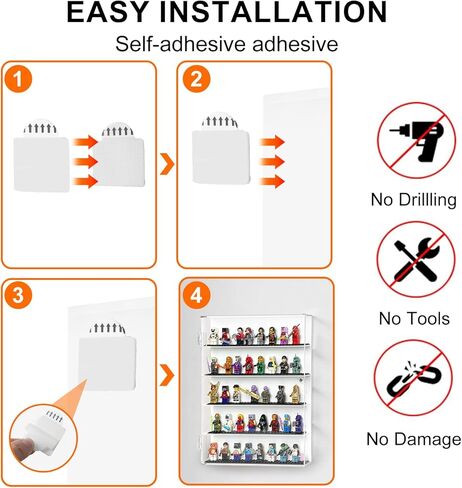 EASY INSTALLATION

Self-adhesive adhesive

1

2

3

4

No Drillling

No Tools

No Damage